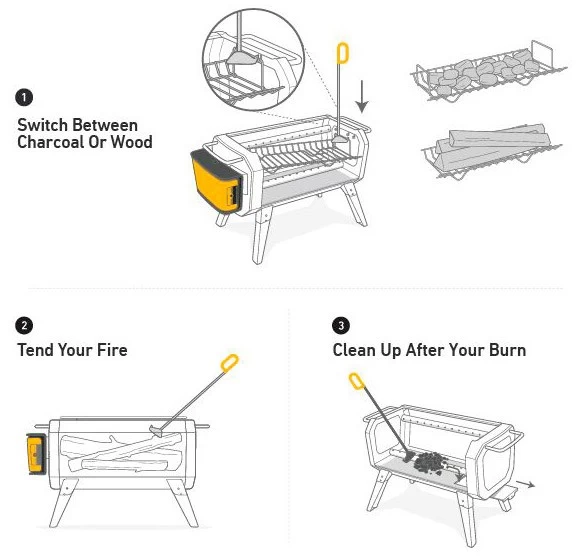 1
Switch Between Charcoal Or Wood

2
Tend Your Fire

3
Clean Up After Your Burn